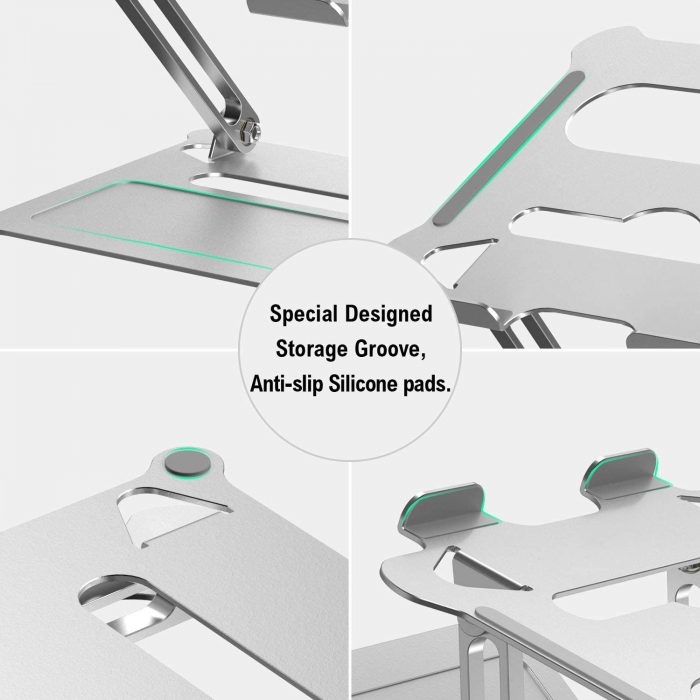 Special Designed Storage Groove, Anti-slip Silicone pads.